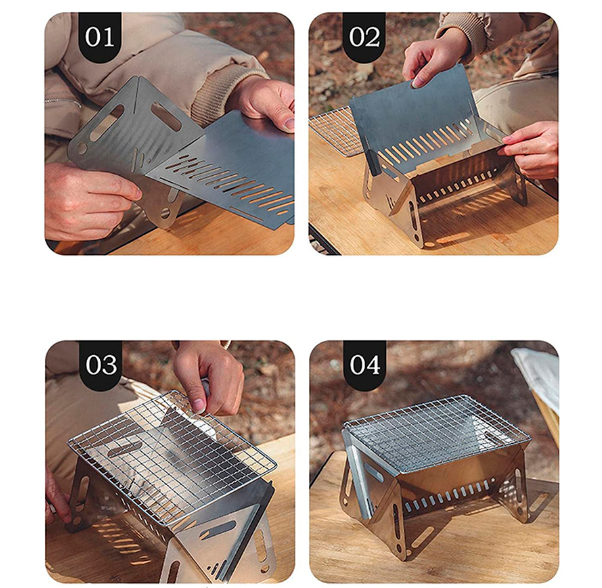 01

02

03

04